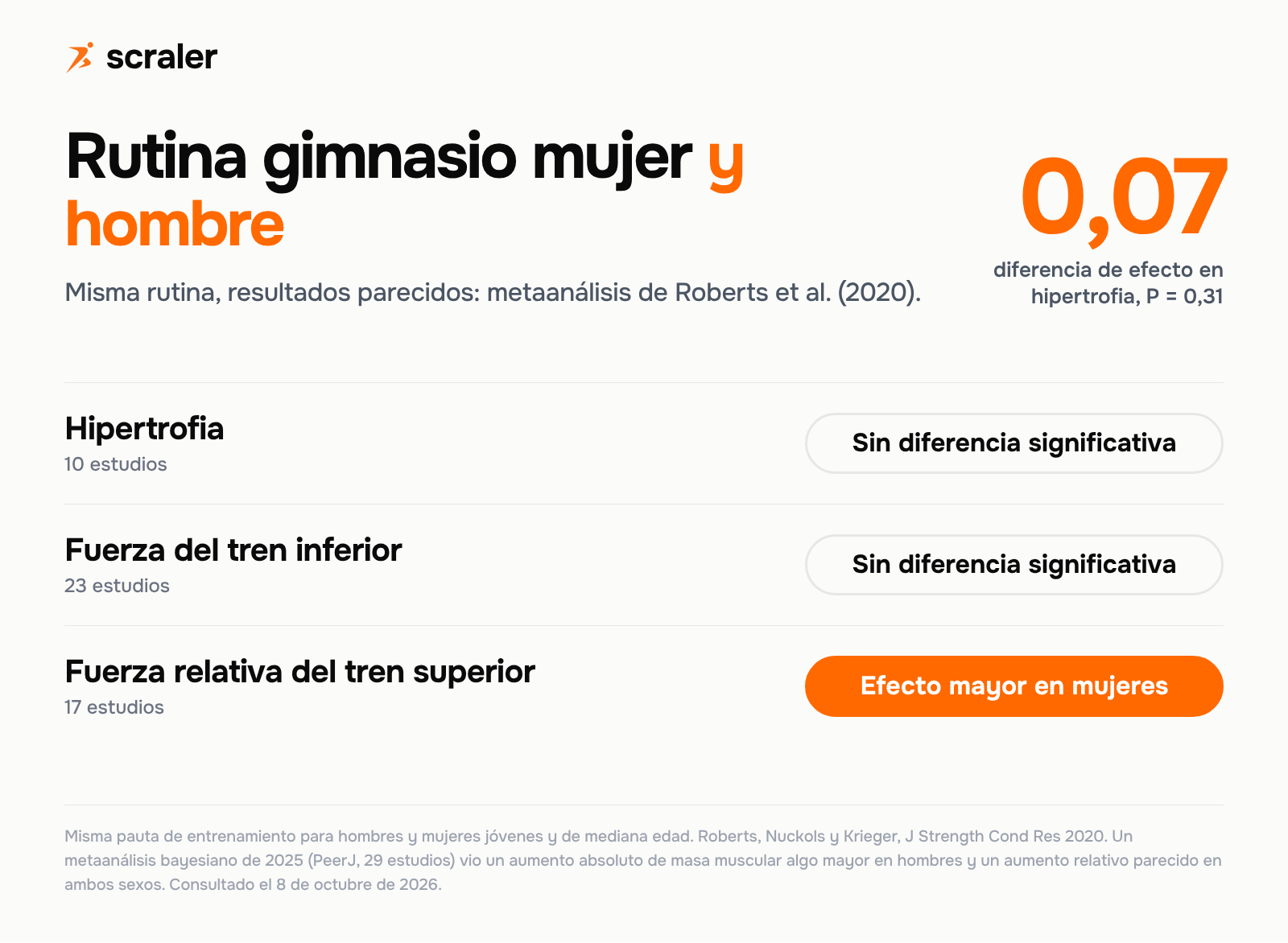 scraler

Rutina gimnasio mujer y hombre

Misma rutina, resultados parecidos: metaanálisis de Roberts et al. (2020).

0,07
diferencia de efecto en hipertrofia, P = 0,31

Hipertrofia
10 estudios

Sin diferencia significativa

Fuerza del tren inferior
23 estudios

Sin diferencia significativa

Fuerza relativa del tren superior
17 estudios

Efecto mayor en mujeres

Misma pauta de entrenamiento para hombres y mujeres jóvenes y de mediana edad. Roberts, Nuckols y Krieger, J Strength Cond Res 2020. Un metaanálisis bayesiano de 2025 (PeerJ, 29 estudios) vio un aumento absoluto de masa muscular algo mayor en hombres y un aumento relativo parecido en ambos sexos. Consultado el 8 de octubre de 2026.