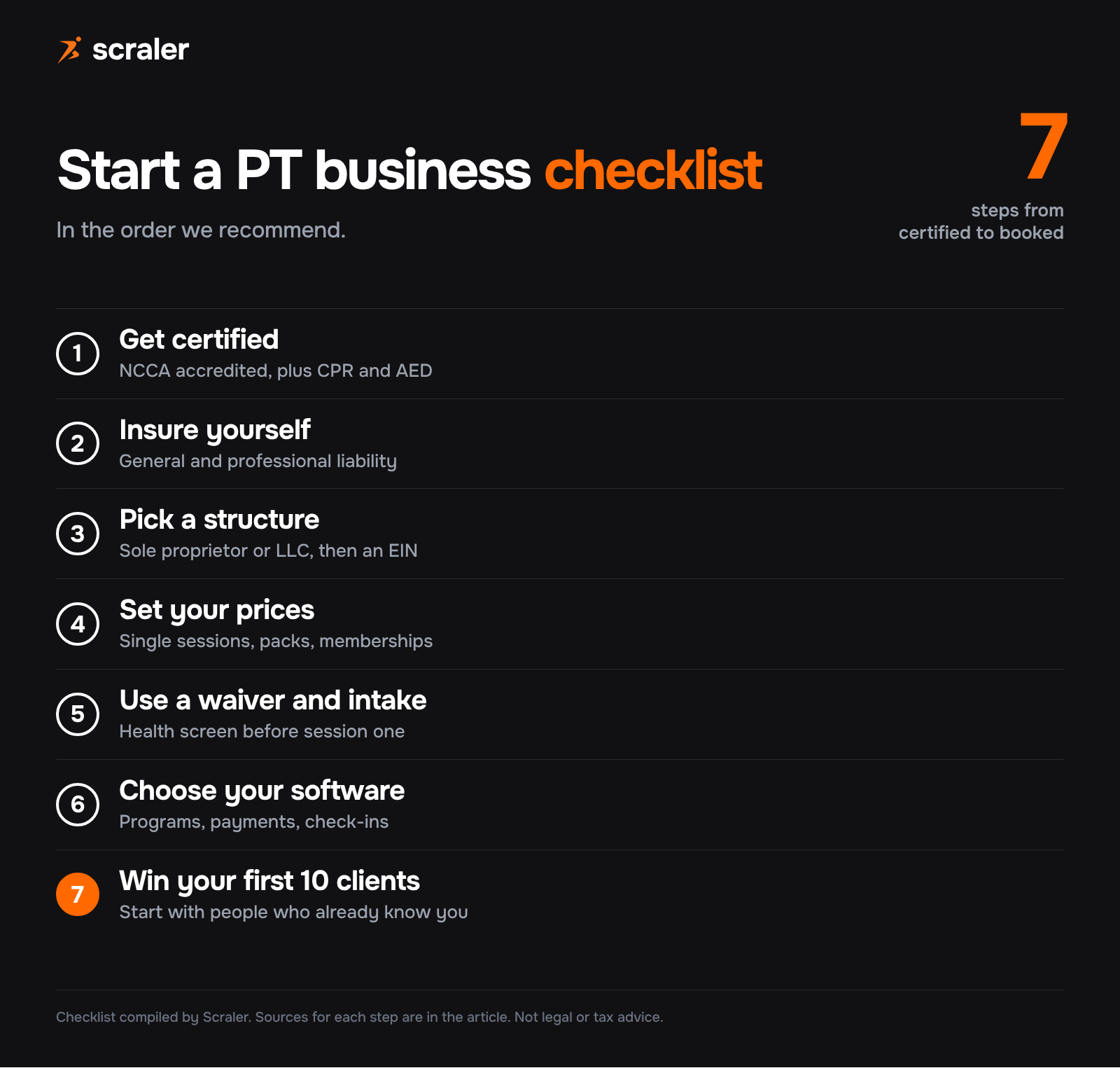 scraler

Start a PT business checklist

In the order we recommend.

7
steps from
certified to booked

1 Get certified
NCCA accredited, plus CPR and AED

2 Insure yourself
General and professional liability

3 Pick a structure
Sole proprietor or LLC, then an EIN

4 Set your prices
Single sessions, packs, memberships

5 Use a waiver and intake
Health screen before session one

6 Choose your software
Programs, payments, check-ins

7 Win your first 10 clients
Start with people who already know you

Checklist compiled by Scraler. Sources for each step are in the article. Not legal or tax advice.