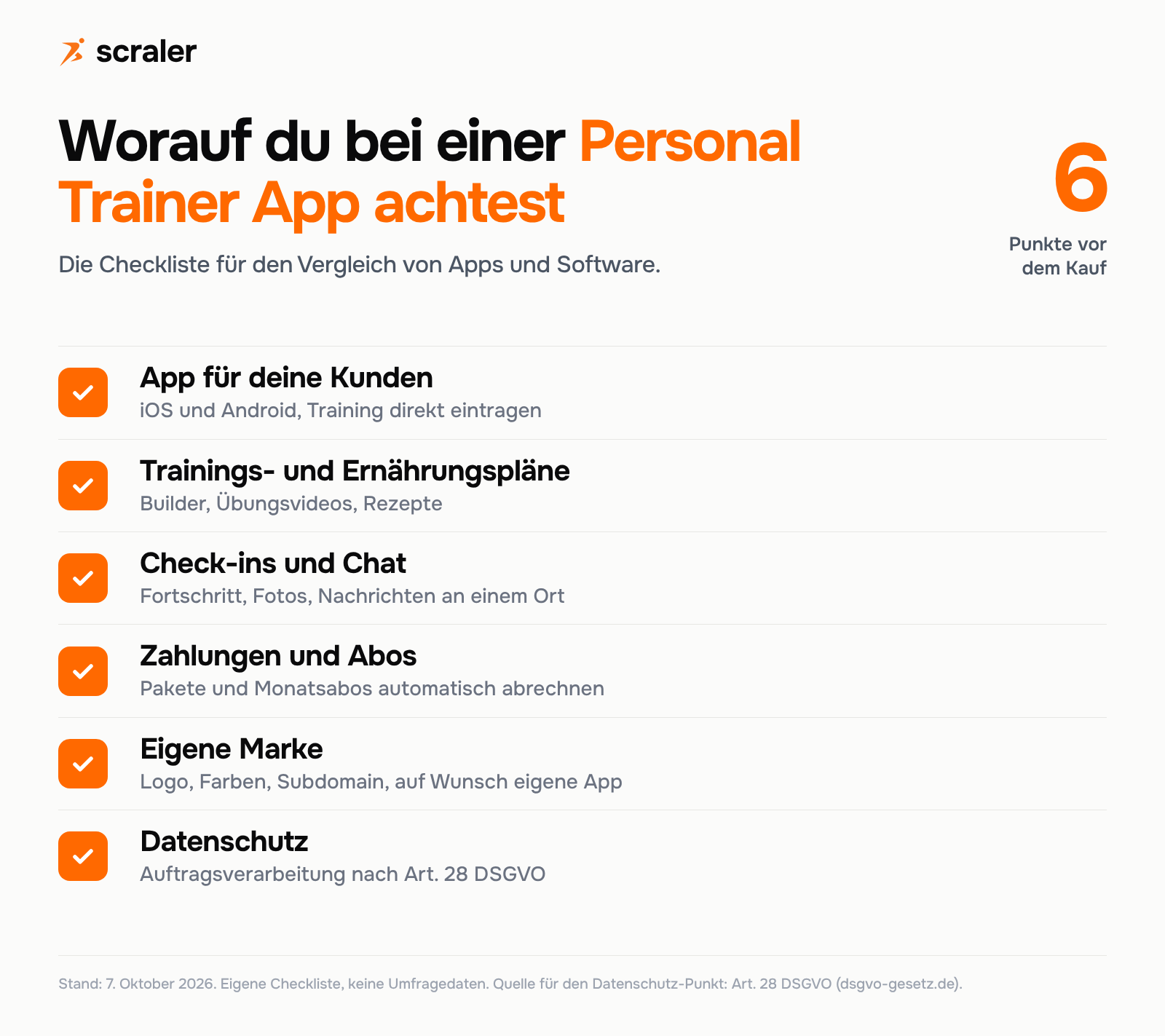 scraler

Worauf du bei einer Personal Trainer App achtest

Die Checkliste für den Vergleich von Apps und Software.

6

Punkte vor dem Kauf

☑ App für deine Kunden
iOS und Android, Training direkt eintragen

☑ Trainings- und Ernährungspläne
Builder, Übungsvideos, Rezepte

☑ Check-ins und Chat
Fortschritt, Fotos, Nachrichten an einem Ort

☑ Zahlungen und Abos
Pakete und Monatsabos automatisch abrechnen

☑ Eigene Marke
Logo, Farben, Subdomain, auf Wunsch eigene App

☑ Datenschutz
Auftragsverarbeitung nach Art. 28 DSGVO

Stand: 7. Oktober 2026. Eigene Checkliste, keine Umfragedaten. Quelle für den Datenschutz-Punkt: Art. 28 DSGVO (dsgvo-gesetz.de).