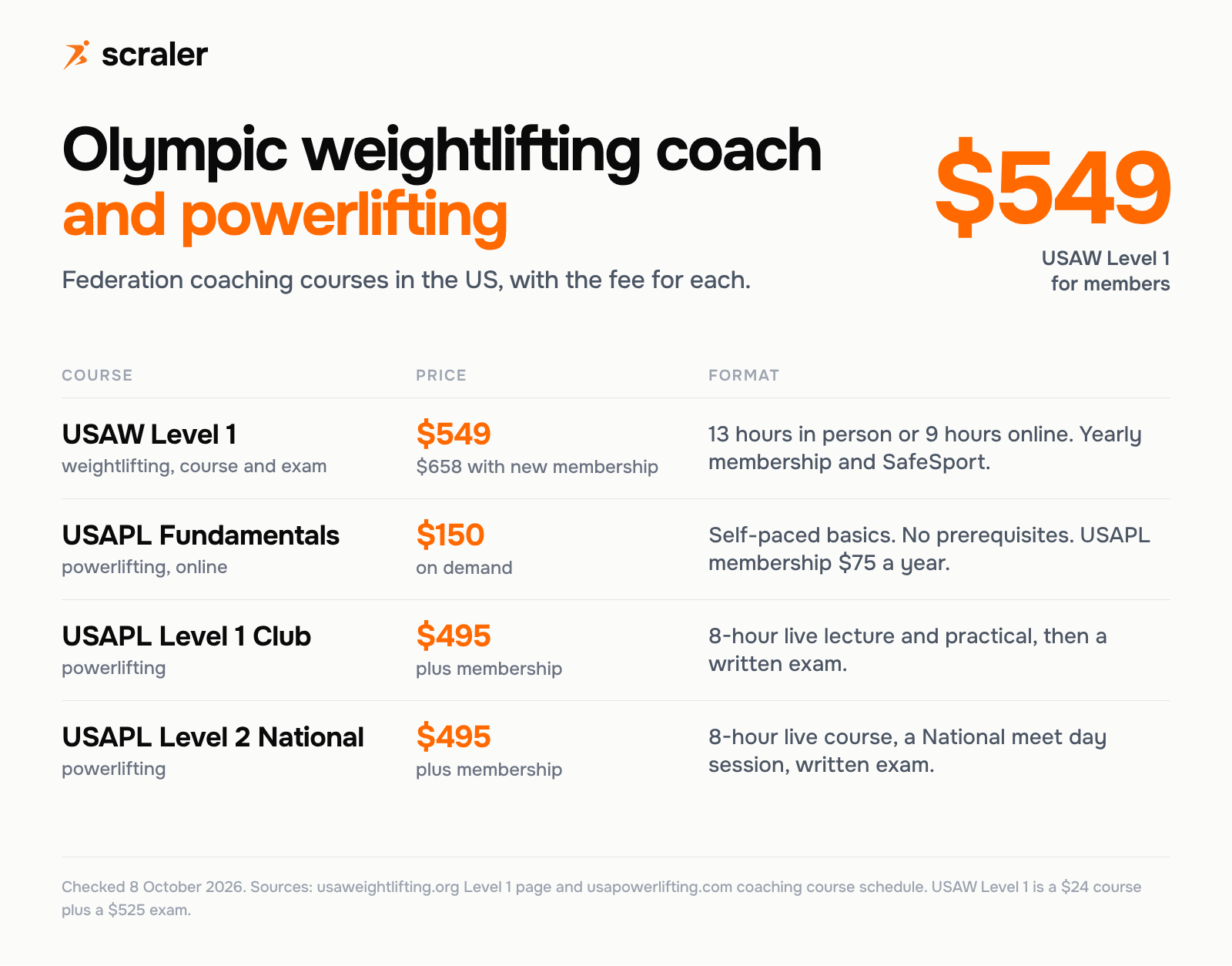 scraler

Olympic weightlifting coach and powerlifting

Federation coaching courses in the US, with the fee for each.

$549
USAW Level 1 for members

| COURSE | PRICE | FORMAT |
|---|---|---|
| USAW Level 1 weightlifting, course and exam | $549 $658 with new membership | 13 hours in person or 9 hours online. Yearly membership and SafeSport. |
| USAPL Fundamentals powerlifting, online | $150 on demand | Self-paced basics. No prerequisites. USAPL membership $75 a year. |
| USAPL Level 1 Club powerlifting | $495 plus membership | 8-hour live lecture and practical, then a written exam. |
| USAPL Level 2 National powerlifting | $495 plus membership | 8-hour live course, a National meet day session, written exam. |

Checked 8 October 2026. Sources: usaweightlifting.org Level 1 page and usapowerlifting.com coaching course schedule. USAW Level 1 is a $24 course plus a $525 exam.