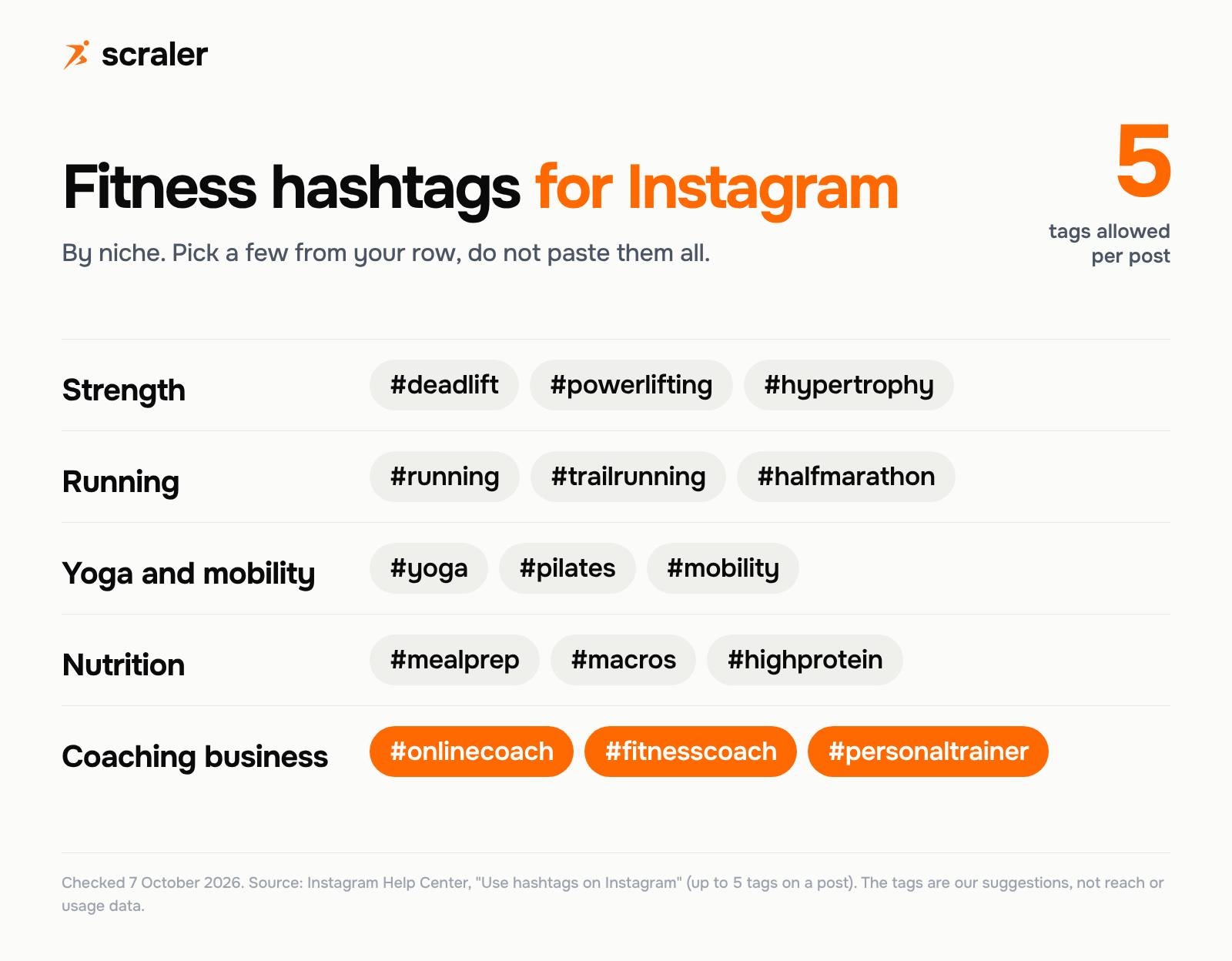 scraler

Fitness hashtags for Instagram

By niche. Pick a few from your row, do not paste them all.

5
tags allowed
per post

Strength
#deadlift #powerlifting #hypertrophy

Running
#running #trailrunning #halfmarathon

Yoga and mobility
#yoga #pilates #mobility

Nutrition
#mealprep #macros #highprotein

Coaching business
#onlinecoach #fitnesscoach #personaltrainer

Checked 7 October 2026. Source: Instagram Help Center, "Use hashtags on Instagram" (up to 5 tags on a post). The tags are our suggestions, not reach or usage data.