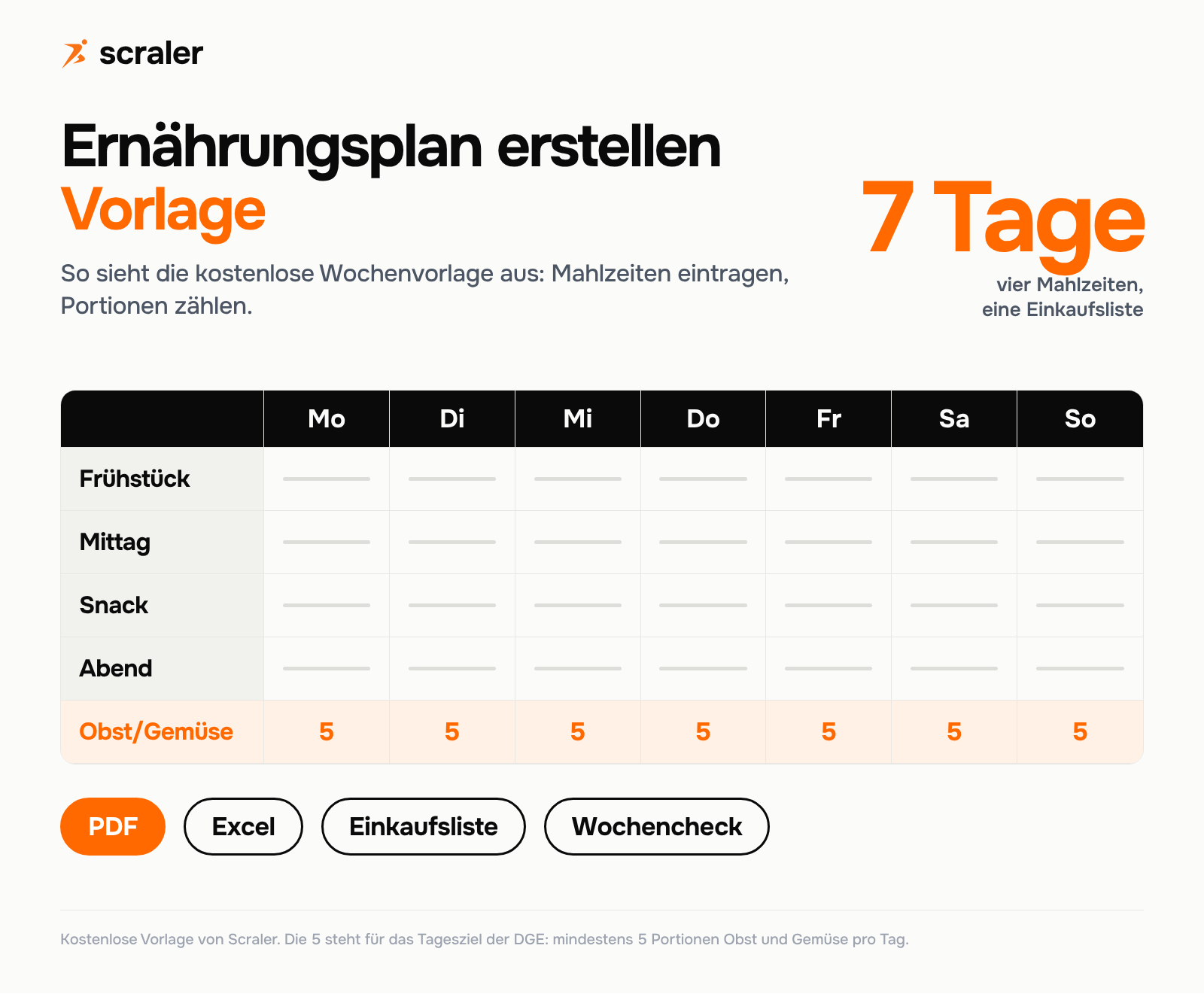 scraler

Ernährungsplan erstellen
Vorlage

So sieht die kostenlose Wochenvorlage aus: Mahlzeiten eintragen, Portionen zählen.

7 Tage
vier Mahlzeiten,
eine Einkaufsliste

|  | Mo | Di | Mi | Do | Fr | Sa | So |
|---|---|---|---|---|---|---|---|
| Frühstück | ____ | ____ | ____ | ____ | ____ | ____ | ____ |
| Mittag | ____ | ____ | ____ | ____ | ____ | ____ | ____ |
| Snack | ____ | ____ | ____ | ____ | ____ | ____ | ____ |
| Abend | ____ | ____ | ____ | ____ | ____ | ____ | ____ |
| Obst/Gemüse | 5 | 5 | 5 | 5 | 5 | 5 | 5 |

PDF Excel Einkaufsliste Wochencheck

Kostenlose Vorlage von Scraler. Die 5 steht für das Tagesziel der DGE: mindestens 5 Portionen Obst und Gemüse pro Tag.