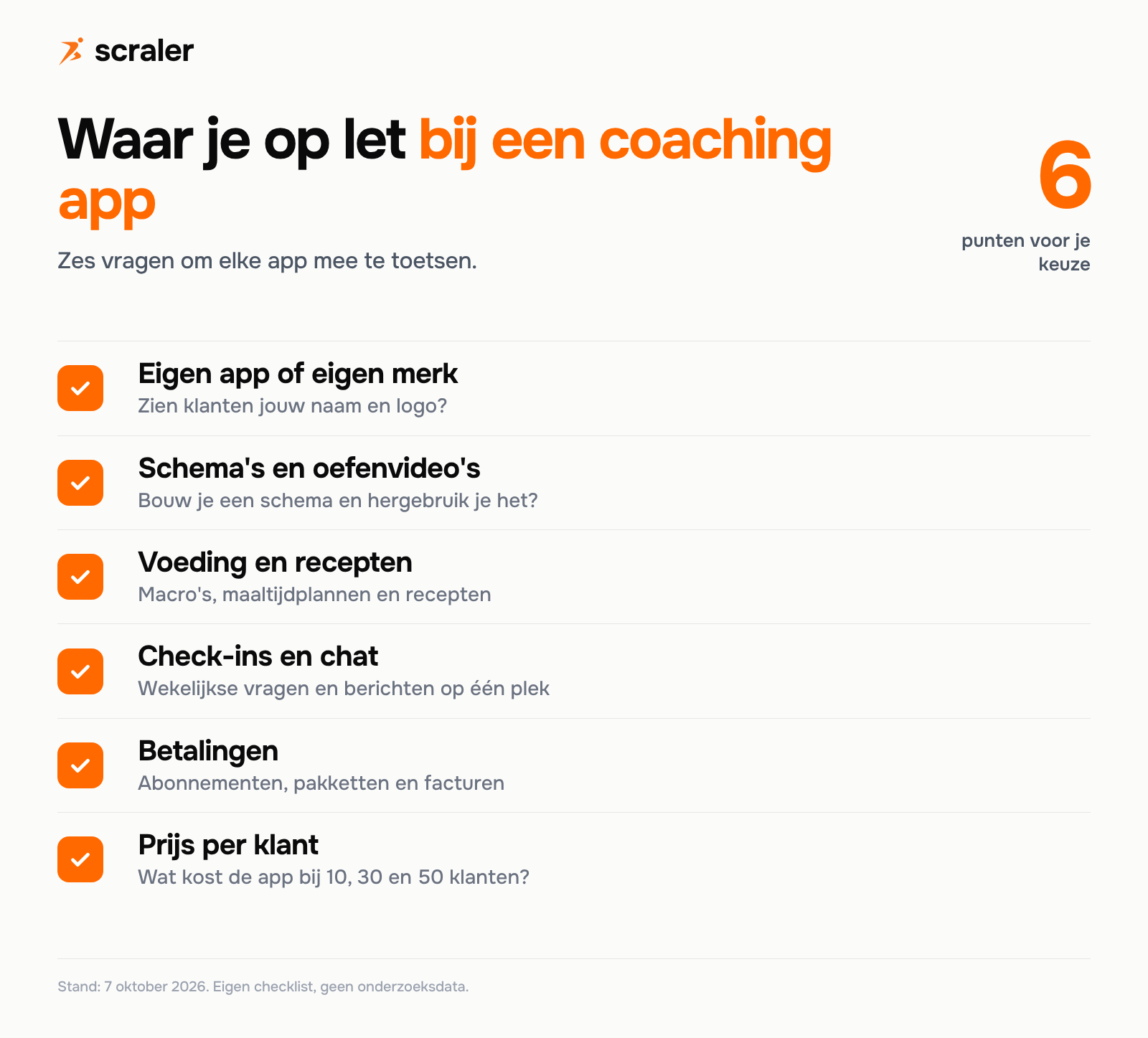 scraler

Waar je op let bij een coaching app

Zes vragen om elke app mee te toetsen.

6
punten voor je keuze

☑ Eigen app of eigen merk
Zien klanten jouw naam en logo?

☑ Schema's en oefenvideo's
Bouw je een schema en hergebruik je het?

☑ Voeding en recepten
Macro's, maaltijdplannen en recepten

☑ Check-ins en chat
Wekelijkse vragen en berichten op één plek

☑ Betalingen
Abonnementen, pakketten en facturen

☑ Prijs per klant
Wat kost de app bij 10, 30 en 50 klanten?

Stand: 7 oktober 2026. Eigen checklist, geen onderzoeksdata.