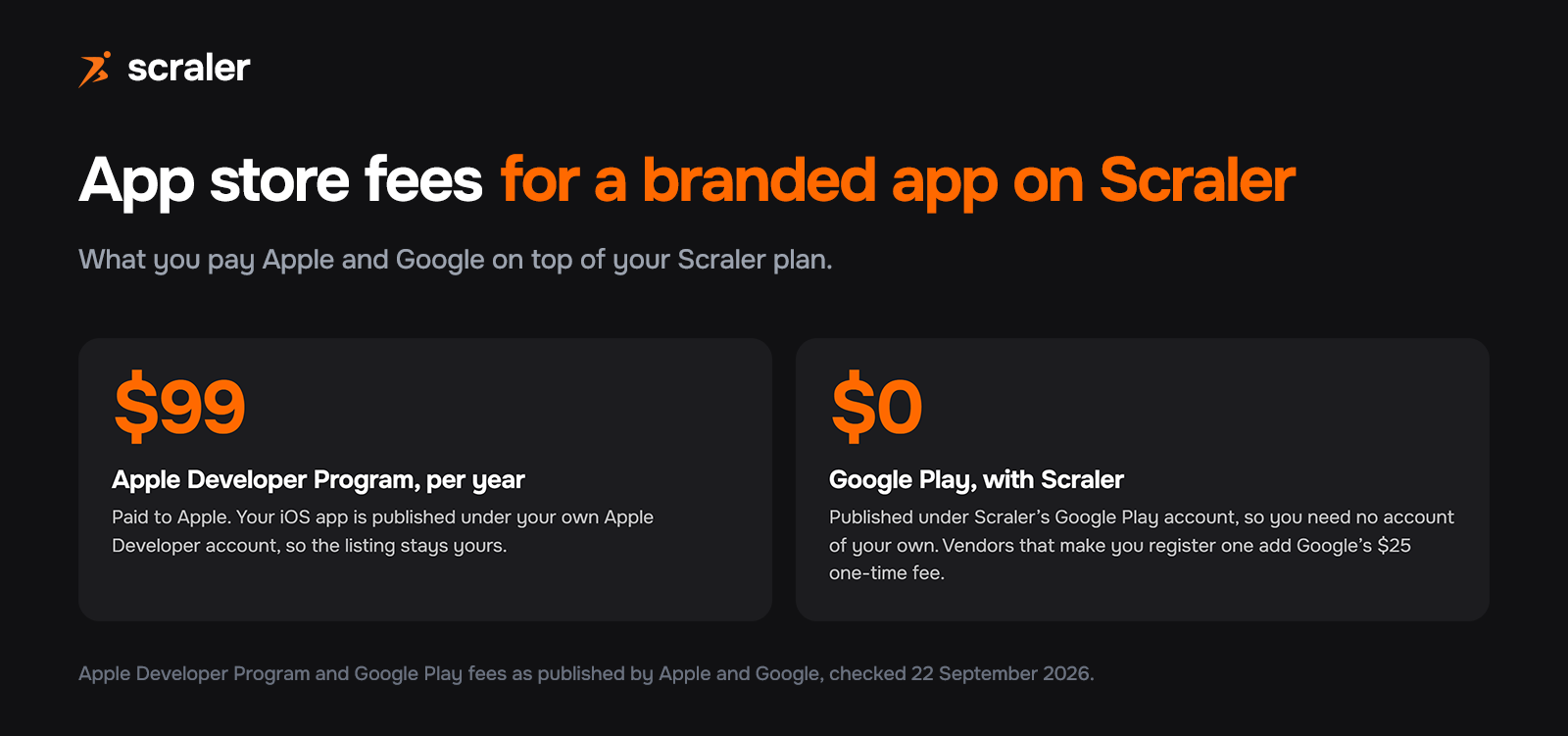 scraler

App store fees for a branded app on Scraler

What you pay Apple and Google on top of your Scraler plan.

$99

Apple Developer Program, per year

Paid to Apple. Your iOS app is published under your own Apple Developer account, so the listing stays yours.

$0

Google Play, with Scraler

Published under Scraler's Google Play account, so you need no account of your own. Vendors that make you register one add Google's $25 one-time fee.

Apple Developer Program and Google Play fees as published by Apple and Google, checked 22 September 2026.